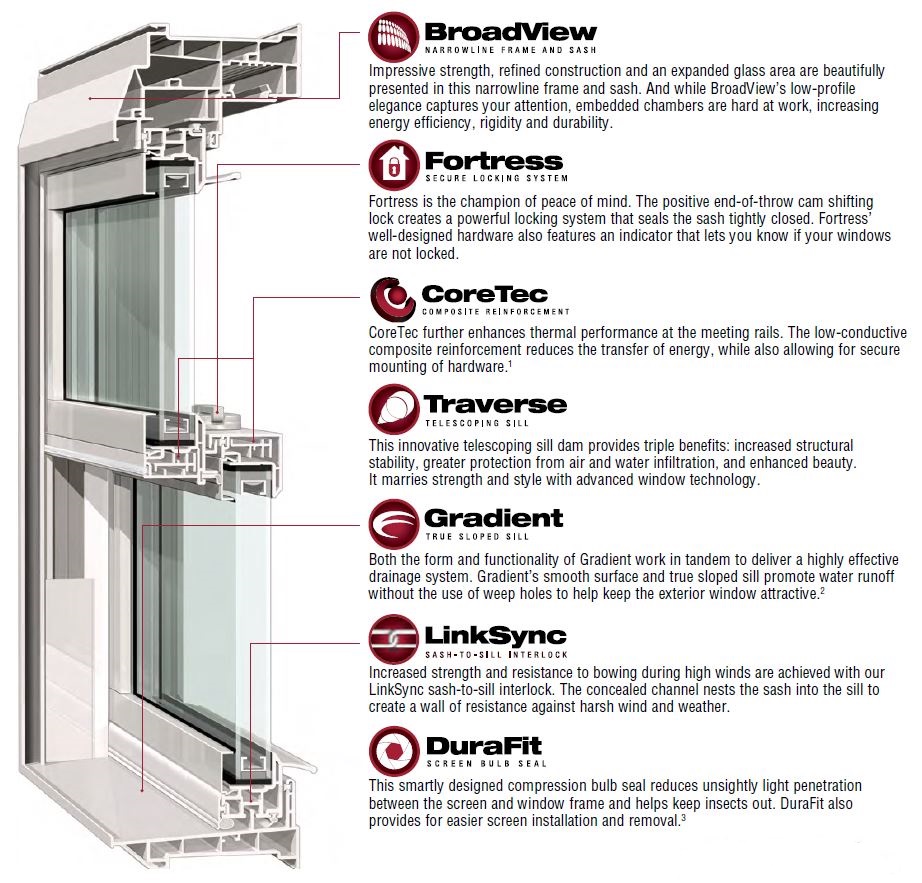 BroadView
NARROWLINE FRAME AND SASH

Impressive strength, refined construction and an expanded glass area are beautifully presented in this narrowline frame and sash. And while BroadView's low-profile elegance captures your attention, embedded chambers are hard at work, increasing energy efficiency, rigidity and durability.

Fortress
SECURE LOCKING SYSTEM

Fortress is the champion of peace of mind. The positive end-of-throw cam shifting lock creates a powerful locking system that seals the sash tightly closed. Fortress' well-designed hardware also features an indicator that lets you know if your windows are not locked.

CoreTec
COMPOSITE REINFORCEMENT

CoreTec further enhances thermal performance at the meeting rails. The low-conductive composite reinforcement reduces the transfer of energy, while also allowing for secure mounting of hardware.$^1$

Traverse
TELESCOPING SILL

This innovative telescoping sill dam provides triple benefits: increased structural stability, greater protection from air and water infiltration, and enhanced beauty. It marries strength and style with advanced window technology.

Gradient
TRUE SLOPED SILL

Both the form and functionality of Gradient work in tandem to deliver a highly effective drainage system. Gradient's smooth surface and true sloped sill promote water runoff without the use of weep holes to help keep the exterior window attractive.$^2$

LinkSync
SASH-TO-SILL INTERLOCK

Increased strength and resistance to bowing during high winds are achieved with our LinkSync sash-to-sill interlock. The concealed channel nests the sash into the sill to create a wall of resistance against harsh wind and weather.

DuraFit
SCREEN BULB SEAL

This smartly designed compression bulb seal reduces unsightly light penetration between the screen and window frame and helps keep insects out. DuraFit also provides for easier screen installation and removal.$^3$