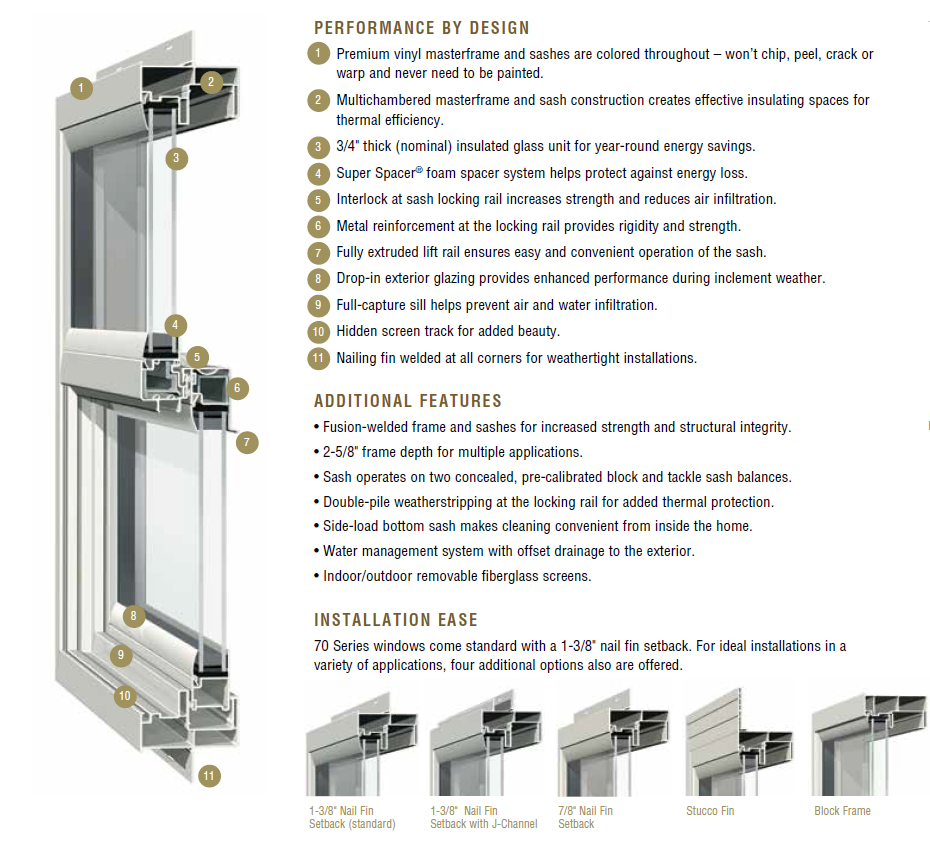 1
2
3
4
5
6
7
8
9
10
11

PERFORMANCE BY DESIGN

1 Premium vinyl masterframe and sashes are colored throughout – won't chip, peel, crack or warp and never need to be painted.

2 Multichambered masterframe and sash construction creates effective insulating spaces for thermal efficiency.

3 3/4" thick (nominal) insulated glass unit for year-round energy savings.

4 Super Spacer® foam spacer system helps protect against energy loss.

5 Interlock at sash locking rail increases strength and reduces air infiltration.

6 Metal reinforcement at the locking rail provides rigidity and strength.

7 Fully extruded lift rail ensures easy and convenient operation of the sash.

8 Drop-in exterior glazing provides enhanced performance during inclement weather.

9 Full-capture sill helps prevent air and water infiltration.

10 Hidden screen track for added beauty.

11 Nailing fin welded at all corners for weathertight installations.

ADDITIONAL FEATURES

• Fusion-welded frame and sashes for increased strength and structural integrity.
• 2-5/8" frame depth for multiple applications.
• Sash operates on two concealed, pre-calibrated block and tackle sash balances.
• Double-pile weatherstripping at the locking rail for added thermal protection.
• Side-load bottom sash makes cleaning convenient from inside the home.
• Water management system with offset drainage to the exterior.
• Indoor/outdoor removable fiberglass screens.

INSTALLATION EASE

70 Series windows come standard with a 1-3/8" nail fin setback. For ideal installations in a variety of applications, four additional options also are offered.

1-3/8" Nail Fin Setback (standard)

1-3/8" Nail Fin Setback with J-Channel

7/8" Nail Fin Setback

Stucco Fin

Block Frame